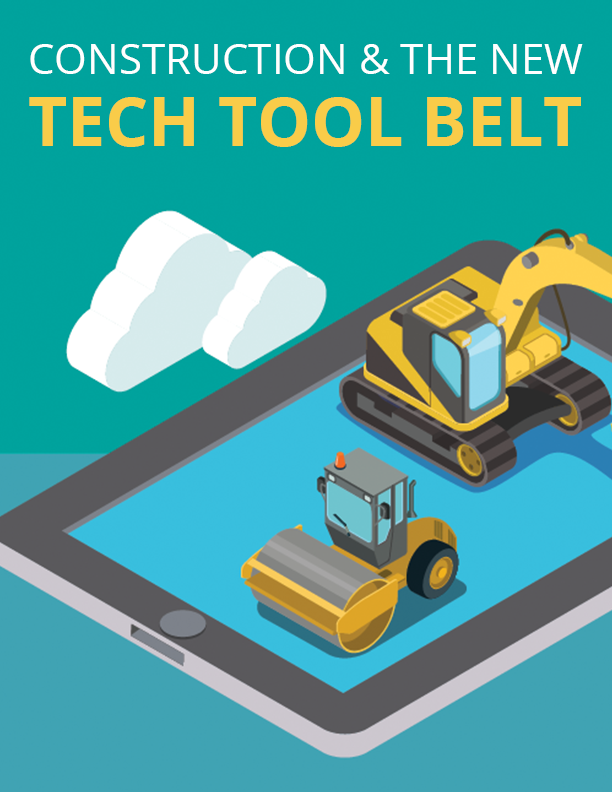 CONSTRUCTION & THE NEW
TECH TOOL BELT