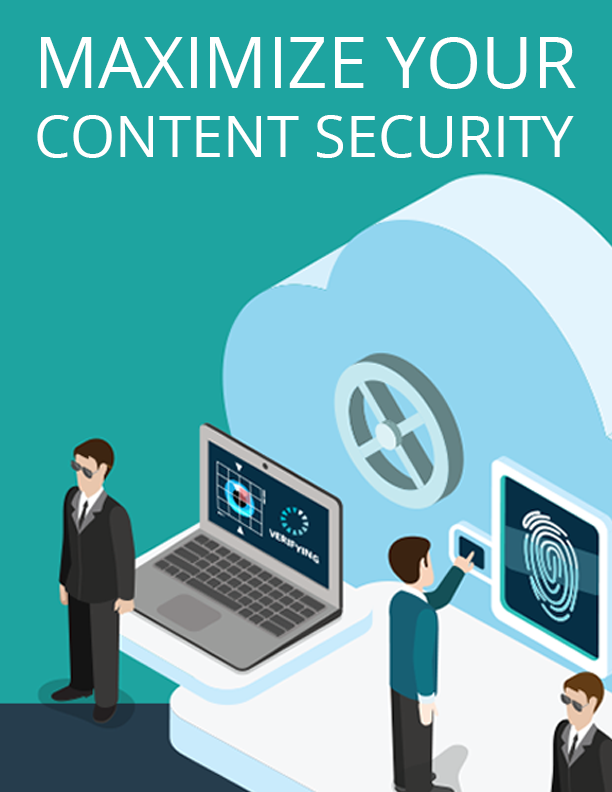 MAXIMIZE YOUR CONTENT SECURITY

VERIFYING