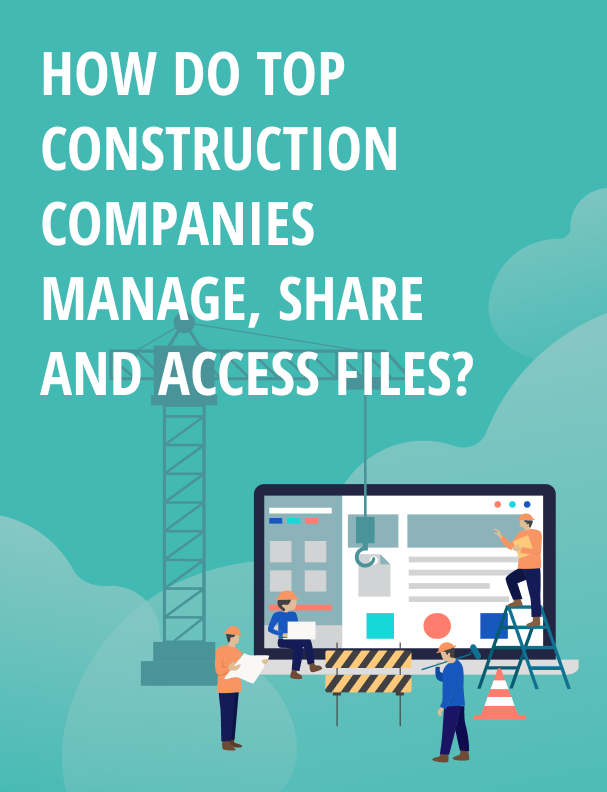 HOW DO TOP CONSTRUCTION COMPANIES MANAGE, SHARE AND ACCESS FILES?