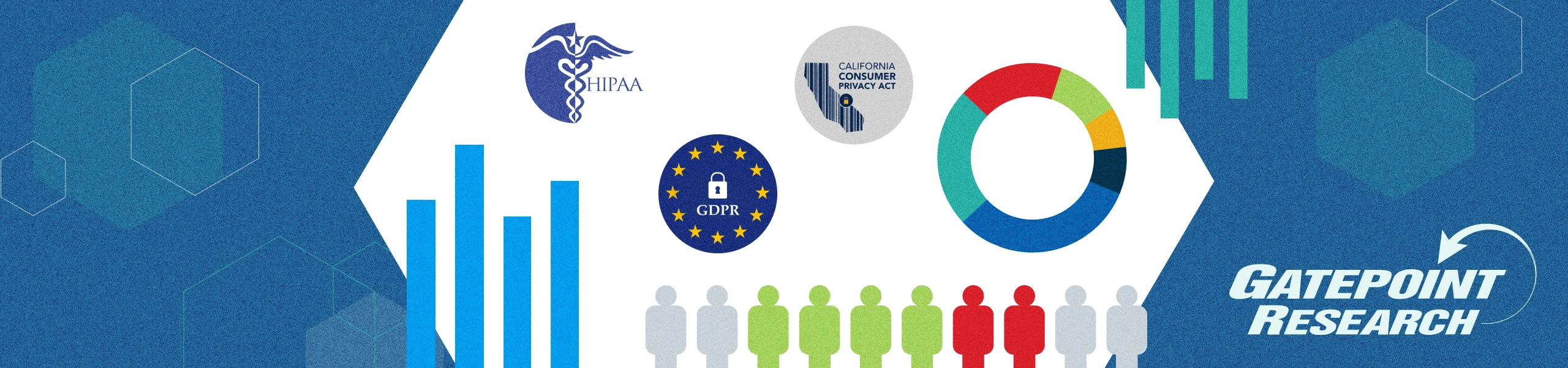 HIPAA

CALIFORNIA CONSUMER PRIVACY ACT

GDPR

GATEPOINT RESEARCH